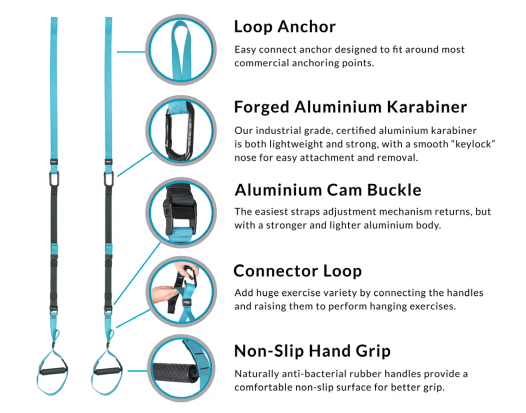 Loop Anchor

Easy connect anchor designed to fit around most commercial anchoring points.

Forged Aluminium Karabiner

Our industrial grade, certified aluminium karabiner is both lightweight and strong, with a smooth "keylock" nose for easy attachment and removal.

Aluminium Cam Buckle

The easiest straps adjustment mechanism returns, but with a stronger and lighter aluminium body.

Connector Loop

Add huge exercise variety by connecting the handles and raising them to perform hanging exercises.

Non-Slip Hand Grip

Naturally anti-bacterial rubber handles provide a comfortable non-slip surface for better grip.